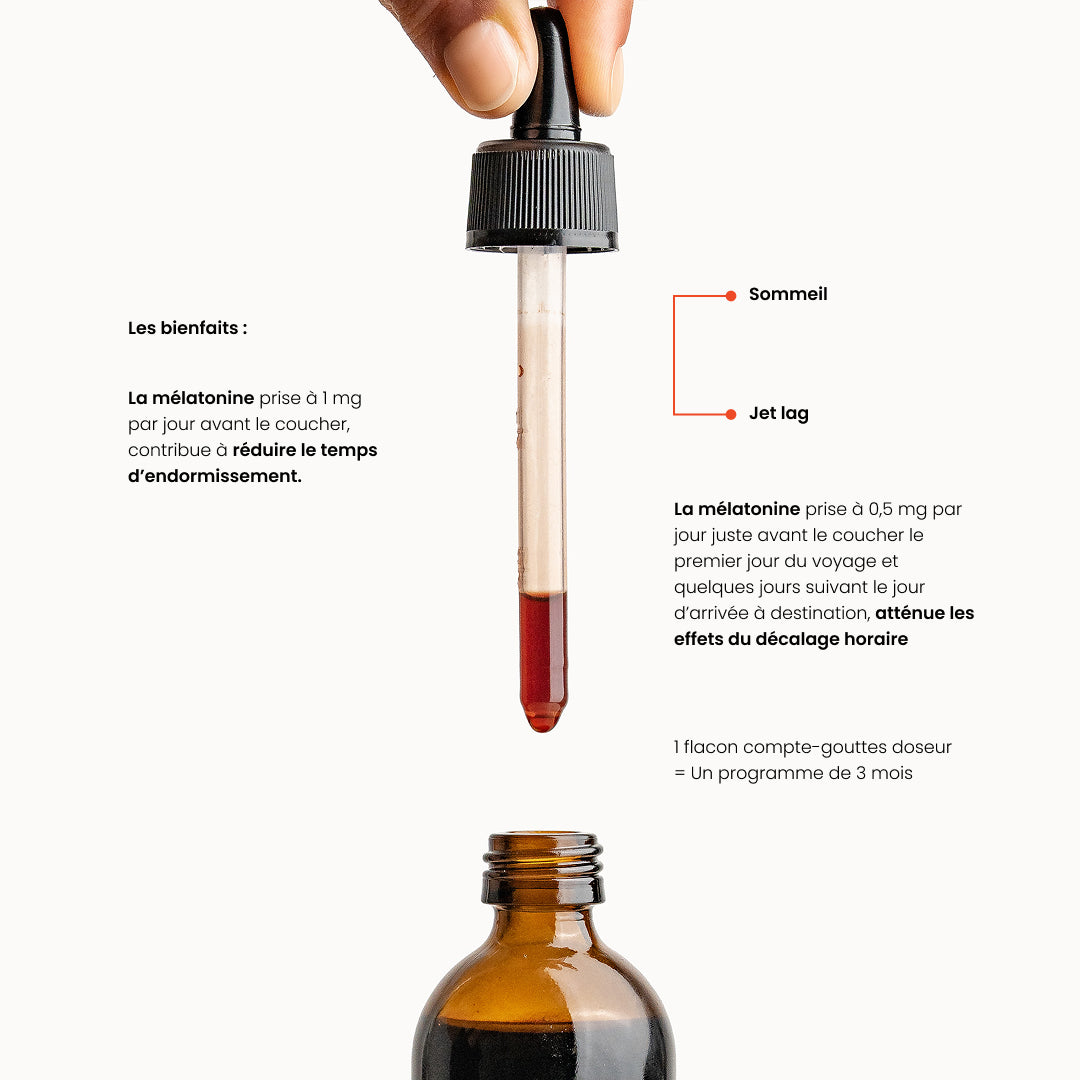 Les bienfaits :

La mélatonine prise à 1 mg par jour avant le coucher, contribue à réduire le temps d'endormissement.

Sommeil

Jet lag

La mélatonine prise à 0,5 mg par jour juste avant le coucher le premier jour du voyage et quelques jours suivant le jour d'arrivée à destination, atténue les effets du décalage horaire

1 flacon compte-gouttes doseur
= Un programme de 3 mois